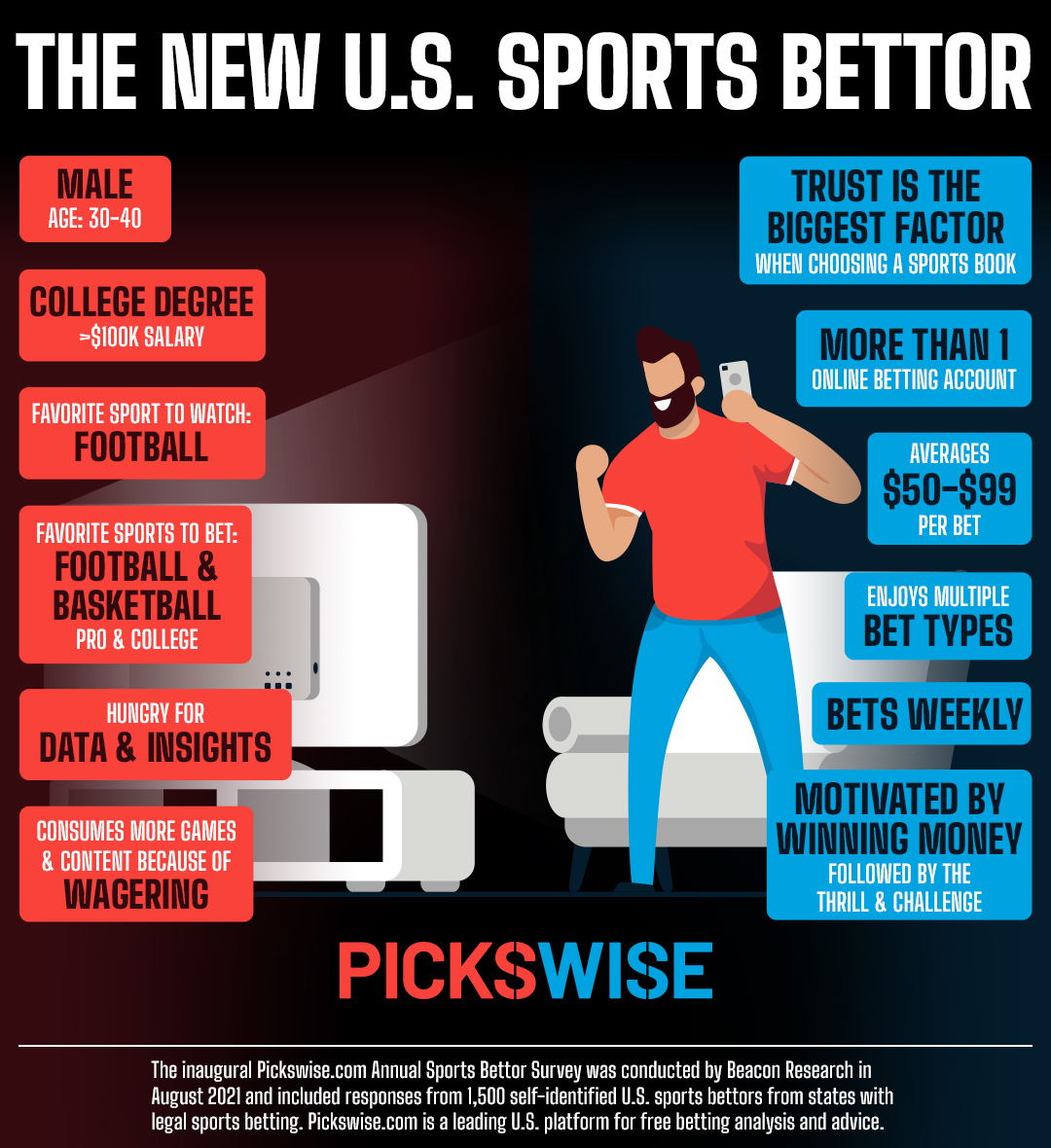 THE NEW U.S. SPORTS BETTOR

MALE
AGE: 30-40

COLLEGE DEGREE
=$100K SALARY

FAVORITE SPORT TO WATCH:
FOOTBALL

FAVORITE SPORTS TO BET:
FOOTBALL & BASKETBALL
PRO & COLLEGE

HUNGRY FOR
DATA & INSIGHTS

CONSUMES MORE GAMES & CONTENT BECAUSE OF
WAGERING

TRUST IS THE BIGGEST FACTOR
WHEN CHOOSING A SPORTS BOOK

MORE THAN 1
ONLINE BETTING ACCOUNT

AVERAGES
$50-$99
PER BET

ENJOYS MULTIPLE
BET TYPES

BETS WEEKLY

MOTIVATED BY WINNING MONEY
FOLLOWED BY THE THRILL & CHALLENGE

PICKSWISE

The inaugural Pickswise.com Annual Sports Bettor Survey was conducted by Beacon Research in August 2021 and included responses from 1,500 self-identified U.S. sports bettors from states with legal sports betting. Pickswise.com is a leading U.S. platform for free betting analysis and advice.