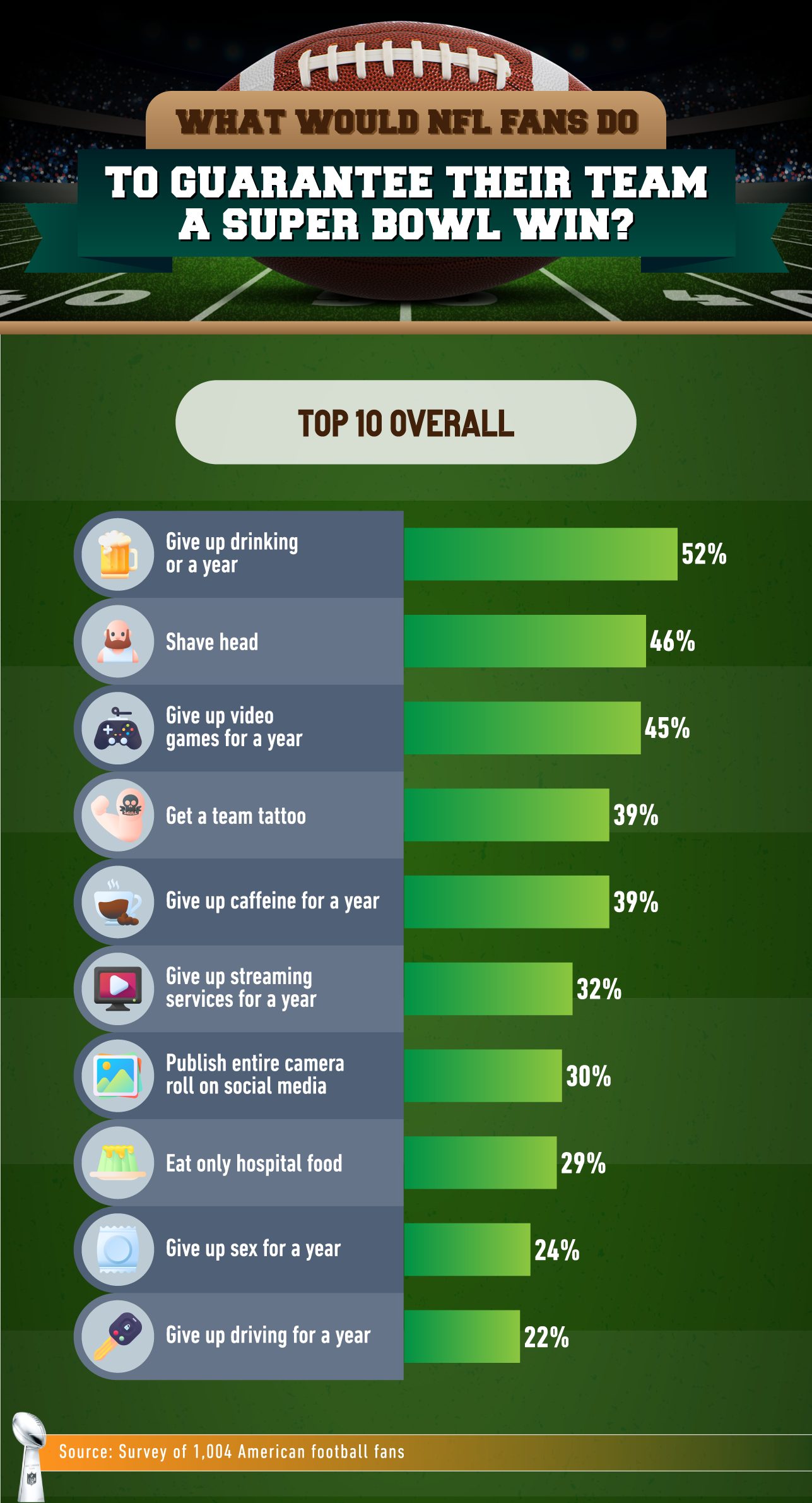 WHAT WOULD NFL FANS DO

TO GUARANTEE THEIR TEAM A SUPER BOWL WIN?

TOP 10 OVERALL

Give up drinking or a year 52%

Shave head 46%

Give up video games for a year 45%

Get a team tattoo 39%

Give up caffeine for a year 39%

Give up streaming services for a year 32%

Publish entire camera roll on social media 30%

Eat only hospital food 29%

Give up sex for a year 24%

Give up driving for a year 22%

Source: Survey of 1,004 American football fans